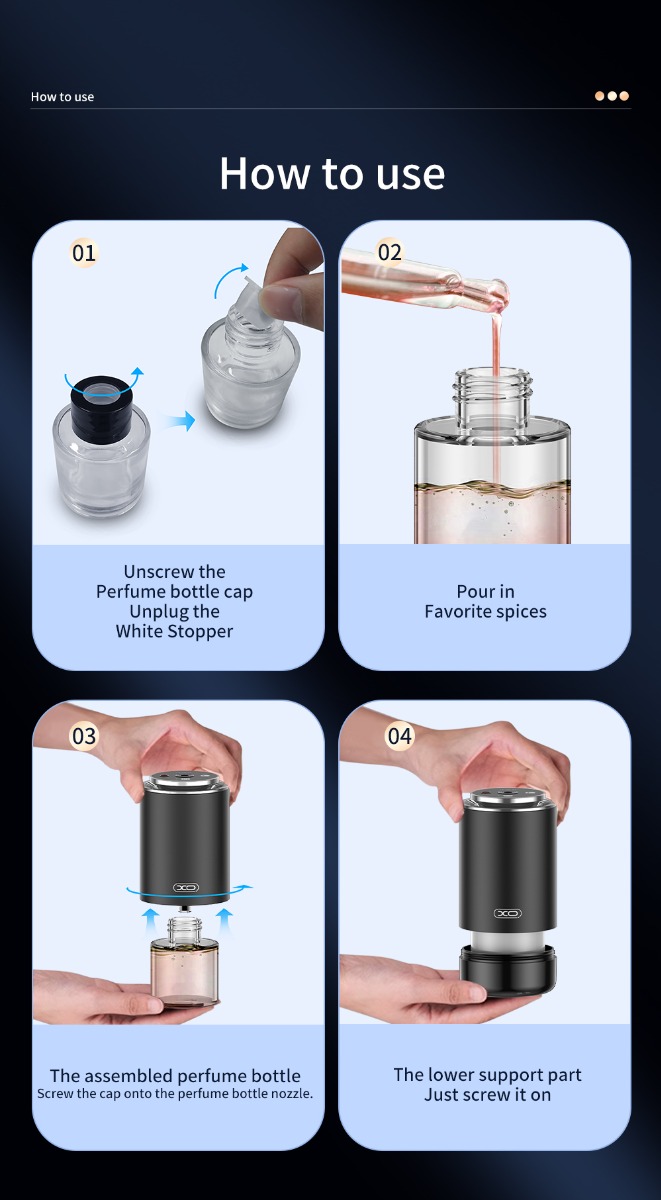 How to use

How to use

01

Unscrew the Perfume bottle cap Unplug the White Stopper

02

Pour in Favorite spices

03

XO

The assembled perfume bottle
Screw the cap onto the perfume bottle nozzle.

04

XO

The lower support part
Just screw it on