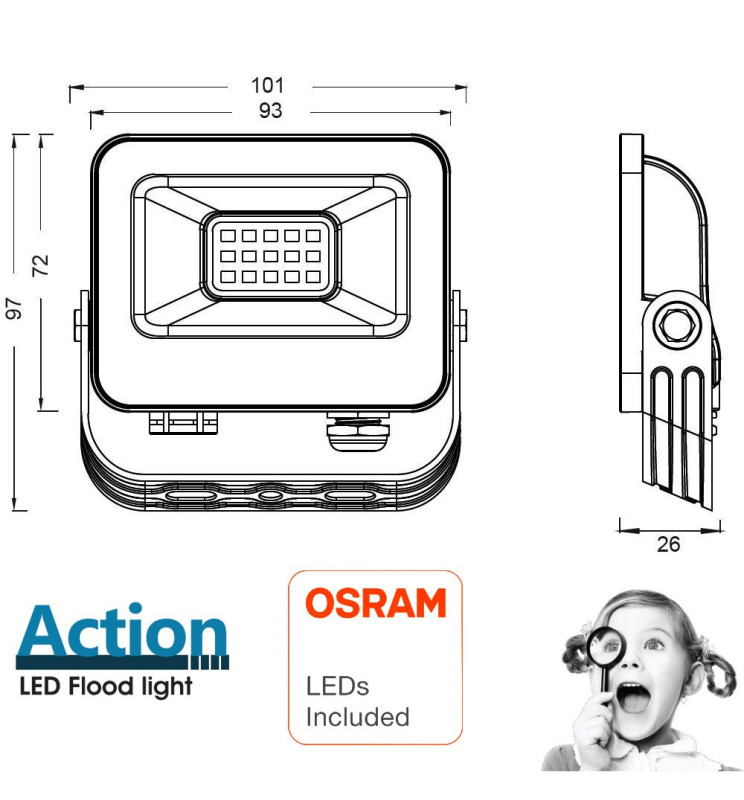 101
93
97
72
26

Action
LED Flood light

OSRAM
LEDs Included