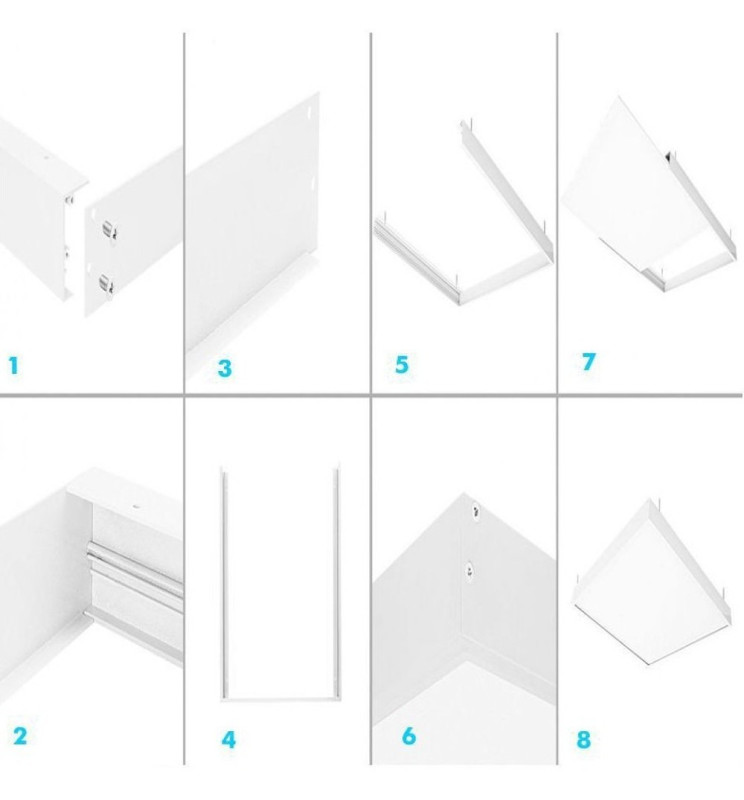 1

3

5

7

2

4

6

8